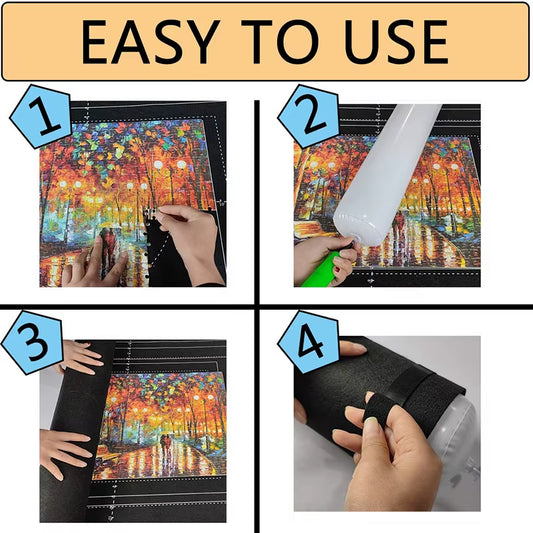 EASY TO USE

1

2

3

4